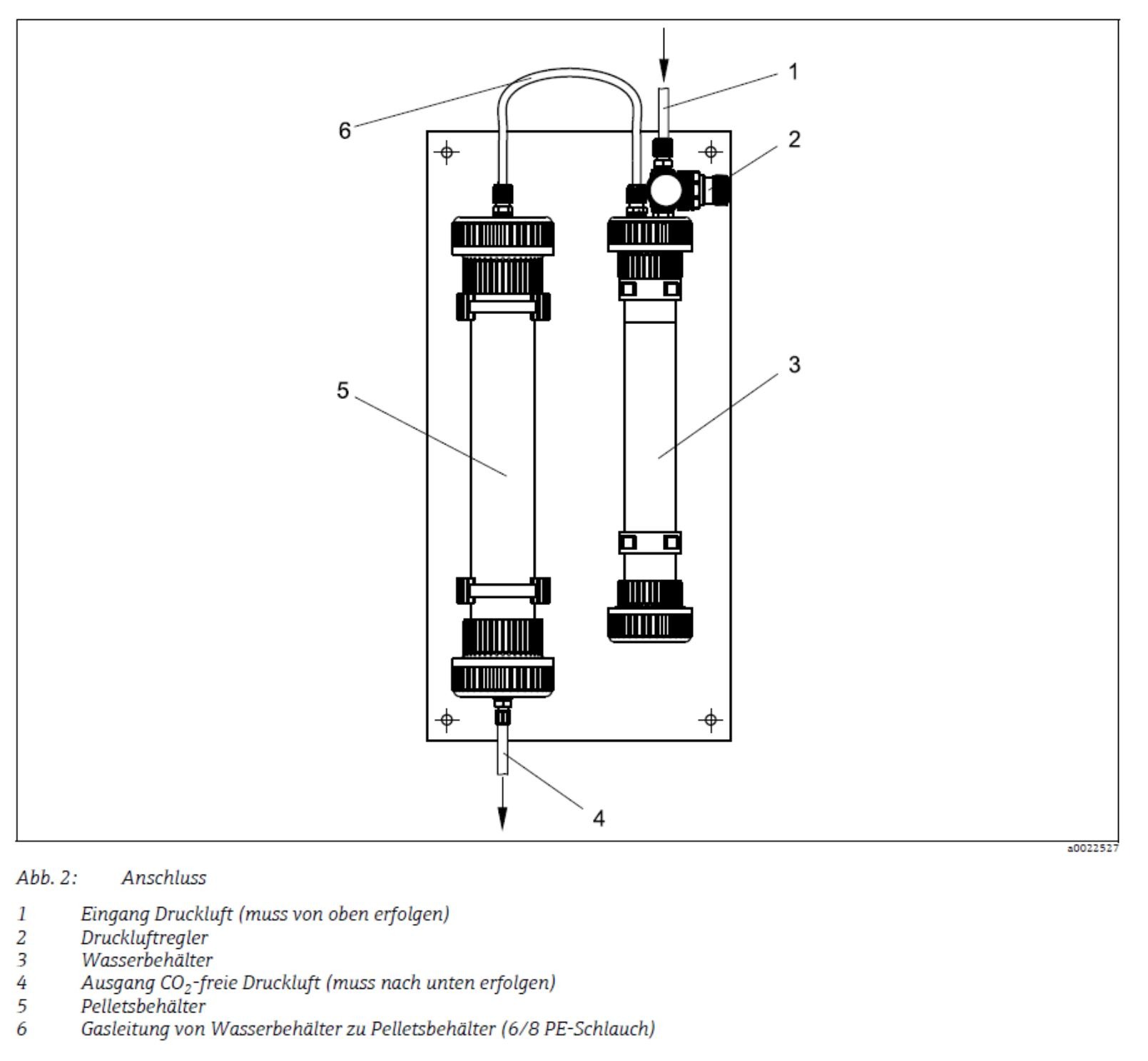 1
6
2
3
5
4

a0022527

Abb. 2: Anschluss

1 Eingang Druckluft (muss von oben erfolgen)
2 Druckluftregler
3 Wasserbehälter
4 Ausgang $CO_2$-freie Druckluft (muss nach unten erfolgen)
5 Pelletsbehälter
6 Gasleitung von Wasserbehälter zu Pelletsbehälter (6/8 PE-Schlauch)